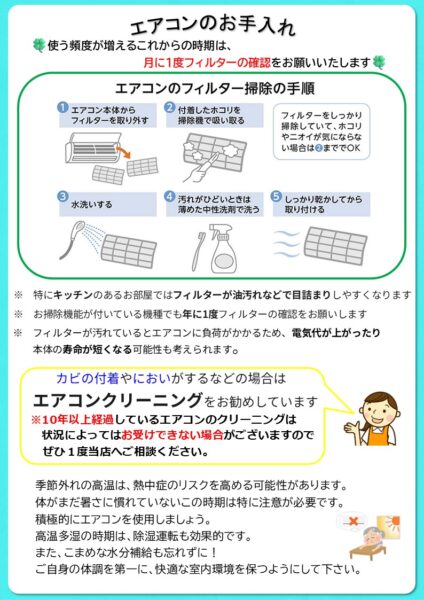 エアコンのお手入れ

使う頻度が増えるこれからの時期は、
月に1度フィルターの確認をお願いいたします

エアコンのフィルター掃除の手順

1 エアコン本体からフィルターを取り外す

2 付着したホコリを掃除機で吸い取る

フィルターをしっかり掃除していて、ホコリやニオイが気にならない場合は2まででOK

3 水洗いする

4 汚れがひどいときは薄めた中性洗剤で洗う

5 しっかり乾かしてから取り付ける

※ 特にキッチンのあるお部屋ではフィルターが油汚れなどで目詰まりしやすくなります

※ お掃除機能が付いている機種でも年に1度フィルターの確認をお願いします

※ フィルターが汚れているとエアコンに負荷がかかるため、電気代が上がったり本体の寿命が短くなる可能性も考えられます。

カビの付着やにおいがするなどの場合は
エアコンクリーニングをお勧めしています
※10年以上経過しているエアコンのクリーニングは状況によってはお受けできない場合がございますのでぜひ１度当店へご相談ください。

季節外れの高温は、熱中症のリスクを高める可能性があります。
体がまだ暑さに慣れていないこの時期は特に注意が必要です。
積極的にエアコンを使用しましょう。
高温多湿の時期は、除湿運転も効果的です。
また、こまめな水分補給も忘れずに！
ご自身の体調を第一に、快適な室内環境を保つようにして下さい。